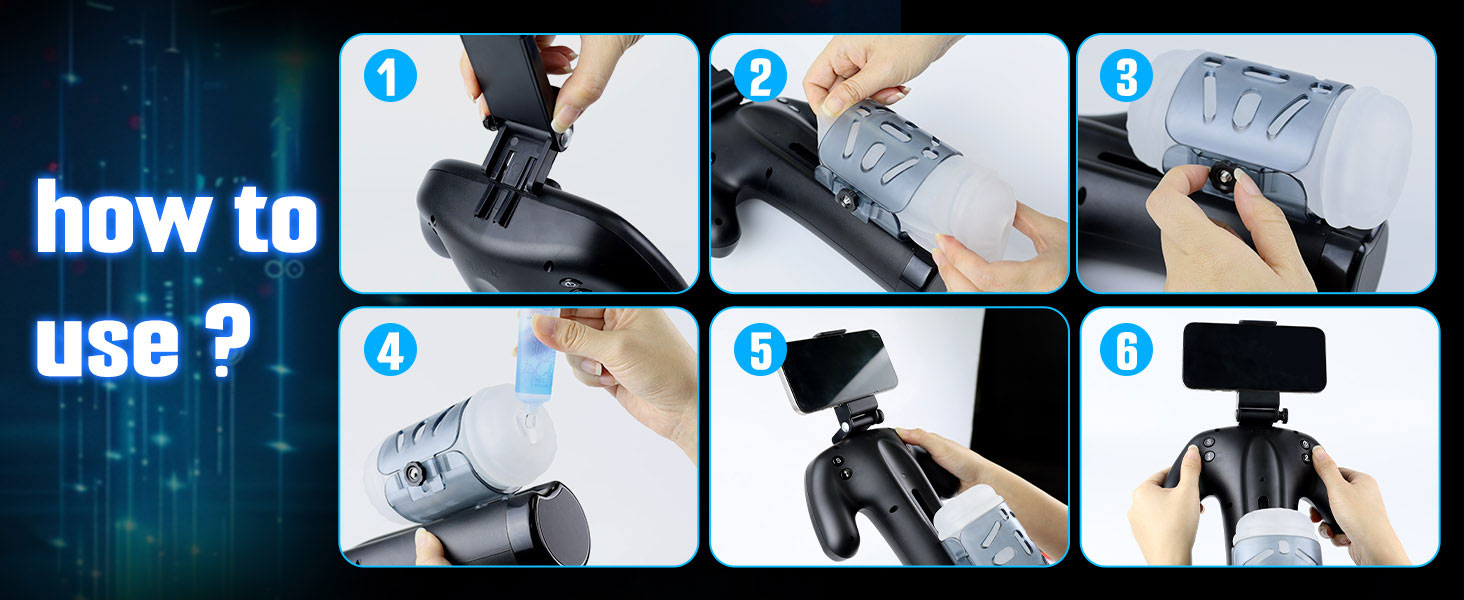 how to use ?

1

2

3

4

5

6