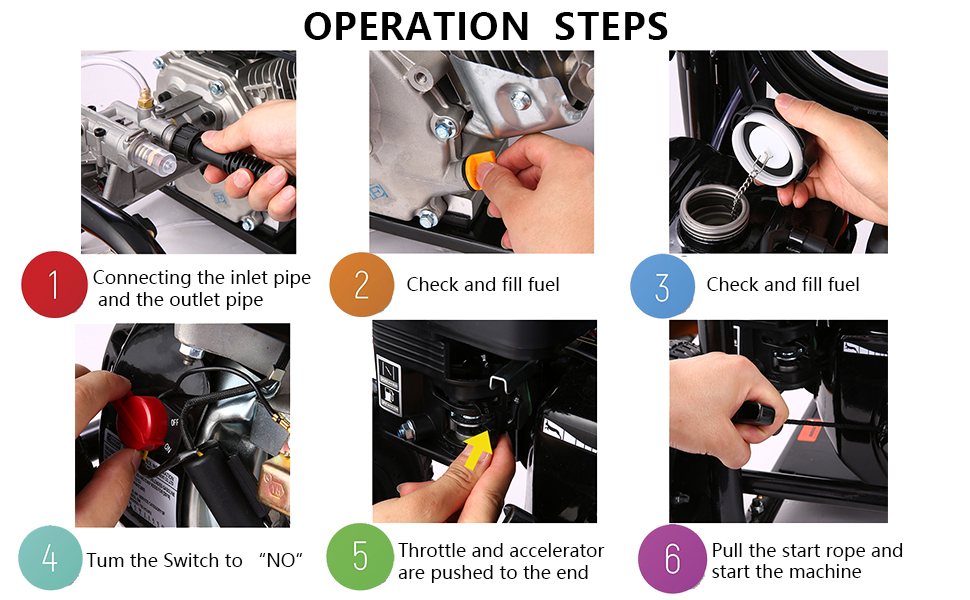 OPERATION STEPS

1 Connecting the inlet pipe and the outlet pipe

2 Check and fill fuel

3 Check and fill fuel

OFF

ON

4 Tum the Switch to "NO"

5 Throttle and accelerator are pushed to the end

6 Pull the start rope and start the machine