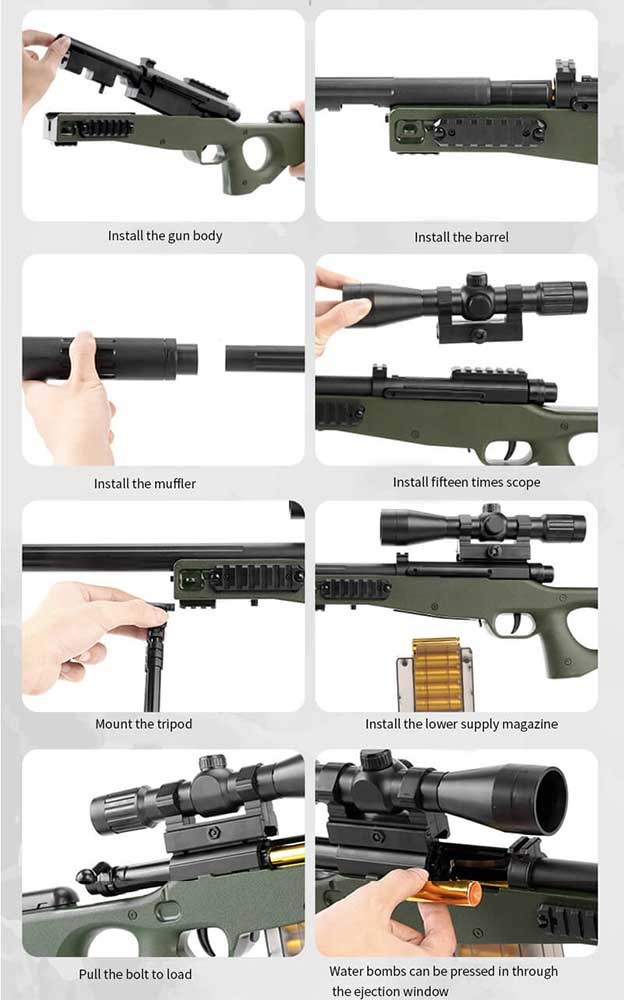 Install the gun body

Install the barrel

Install the muffler

Install fifteen times scope

Mount the tripod

Install the lower supply magazine

Pull the bolt to load

Water bombs can be pressed in through the ejection window