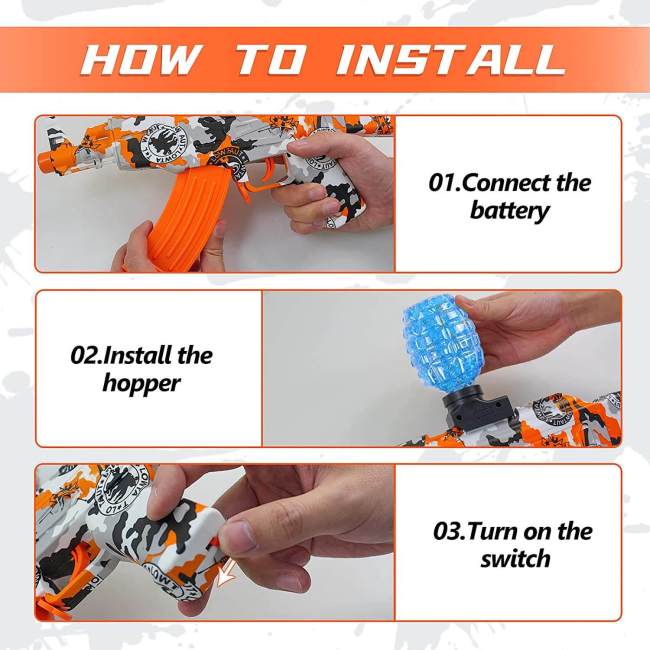 HOW TO INSTALL

01.Connect the battery

02.Install the hopper

03.Turn on the switch