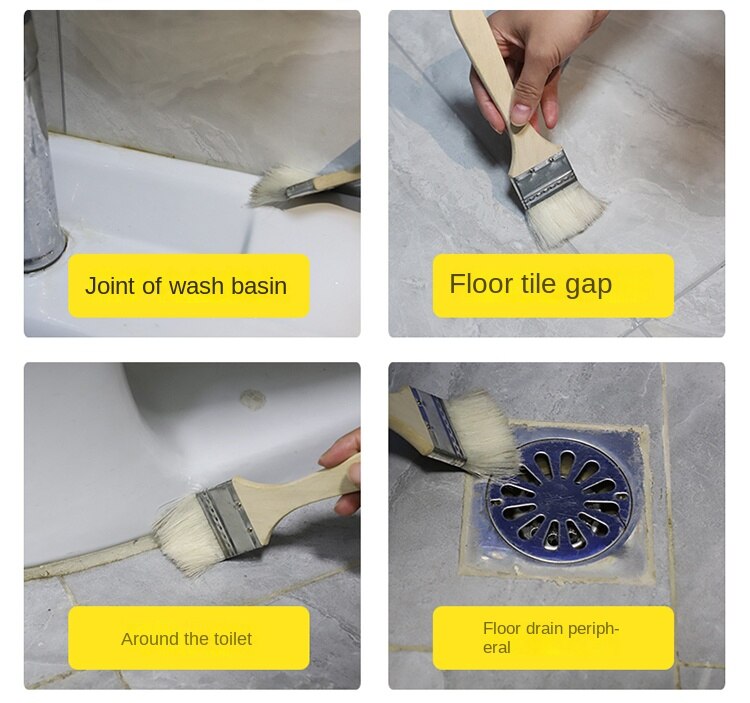 Joint of wash basin

Floor tile gap

Around the toilet

Floor drain peripheral