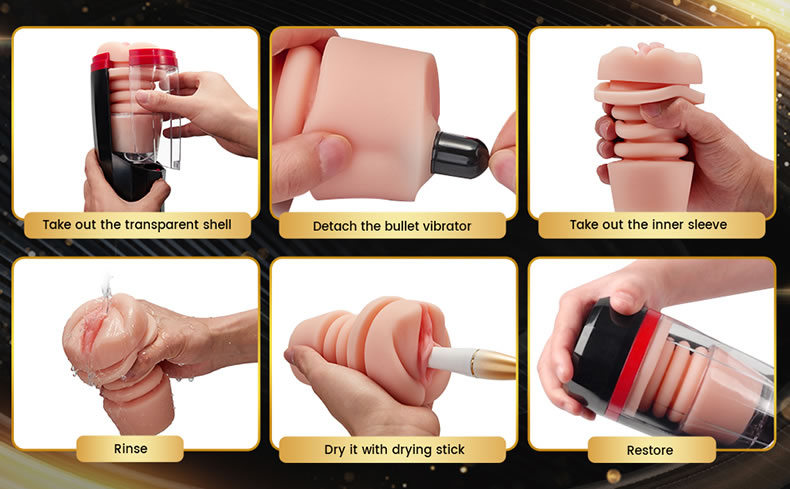 Take out the transparent shell

Detach the bullet vibrator

Take out the inner sleeve

Rinse

Dry it with drying stick

Restore