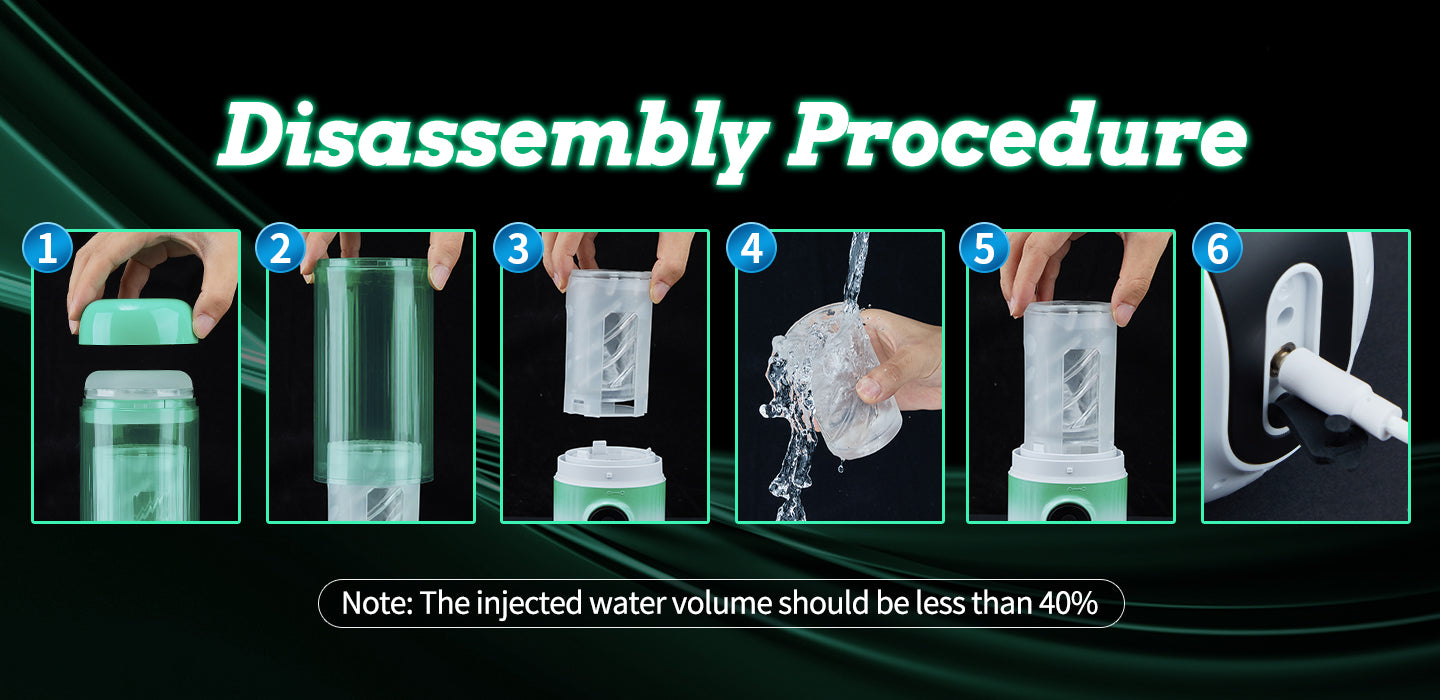 Disassembly Procedure

1

2

3

4

5

6

Note: The injected water volume should be less than 40%