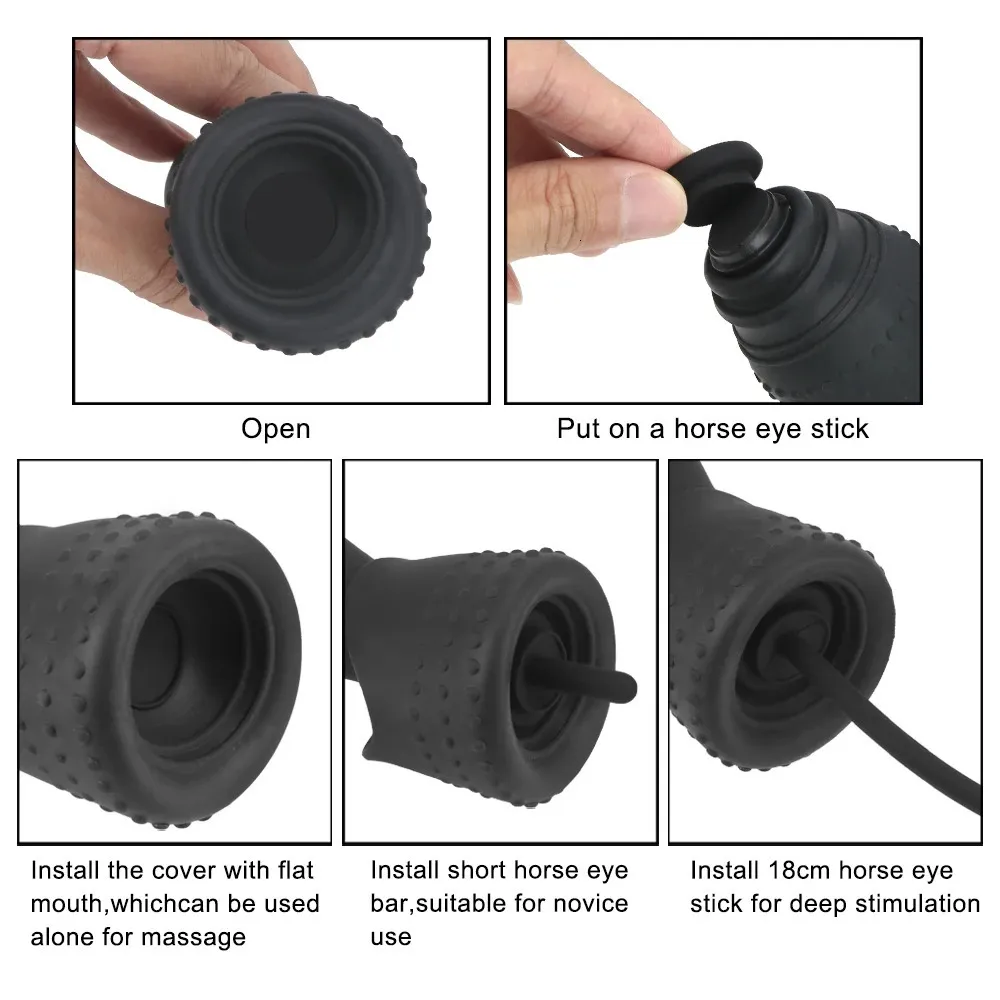 Open

Put on a horse eye stick

Install the cover with flat mouth,whichcan be used alone for massage

Install short horse eye bar,suitable for novice use

Install 18cm horse eye stick for deep stimulation