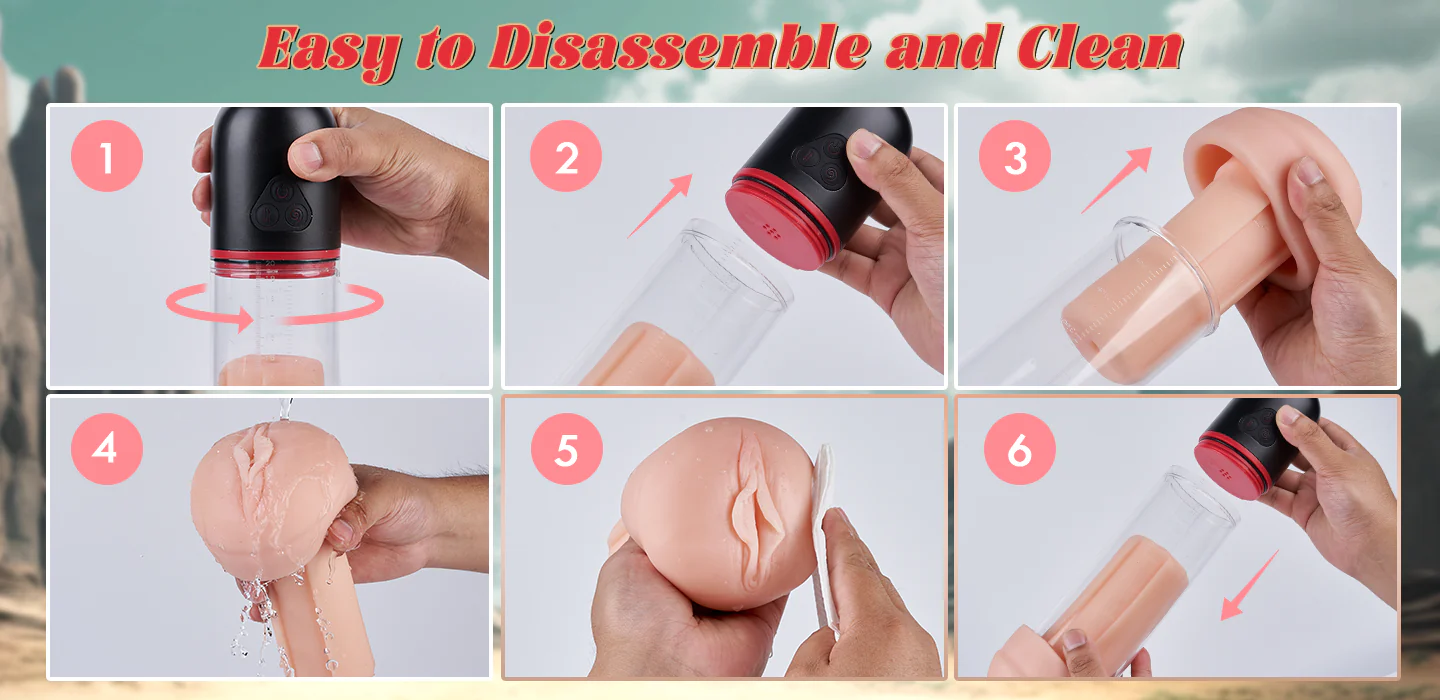 Easy to Disassemble and Clean

1

2

3

4

5

6