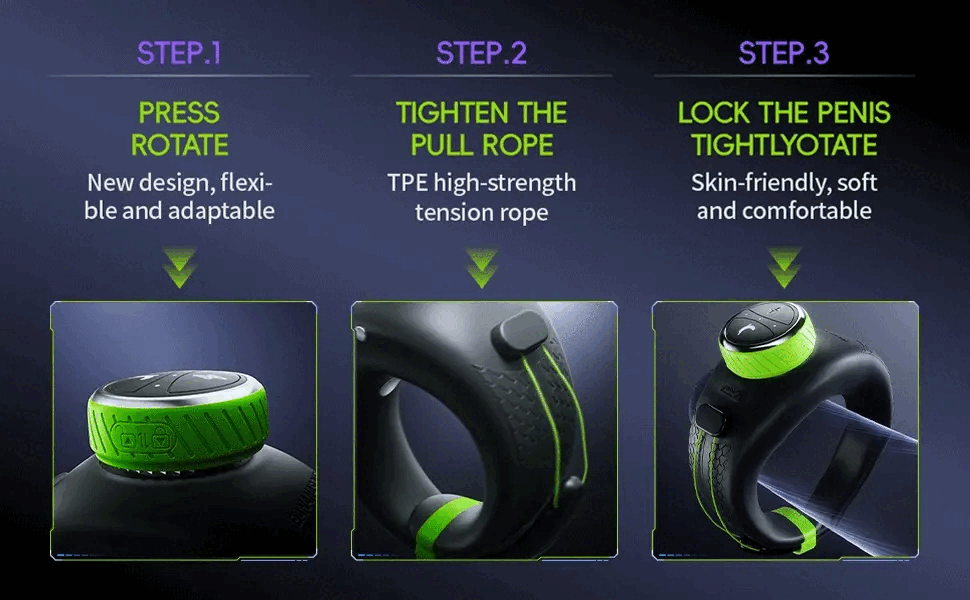 STEP.1

PRESS ROTATE

New design, flexible and adaptable

STEP.2

TIGHTEN THE PULL ROPE

TPE high-strength tension rope

STEP.3

LOCK THE PENIS TIGHTLYOTATE

Skin-friendly, soft and comfortable