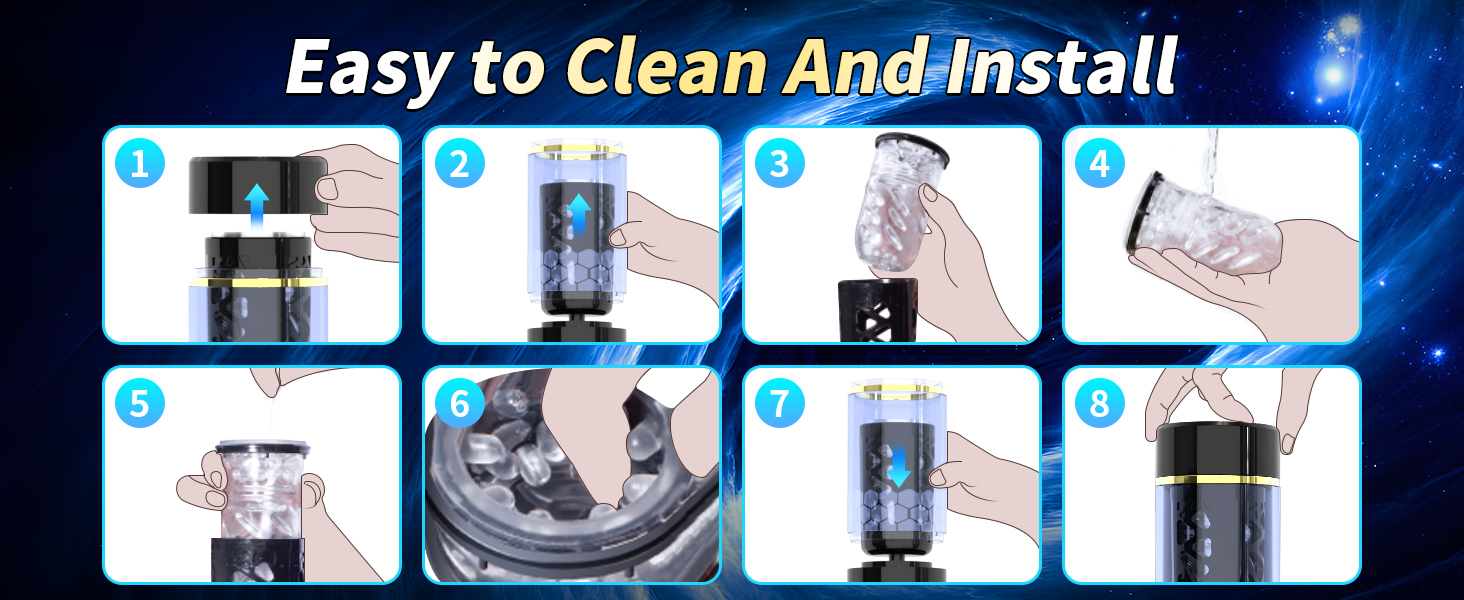 Easy to Clean And Install

1

2

3

4

5

6

7

8