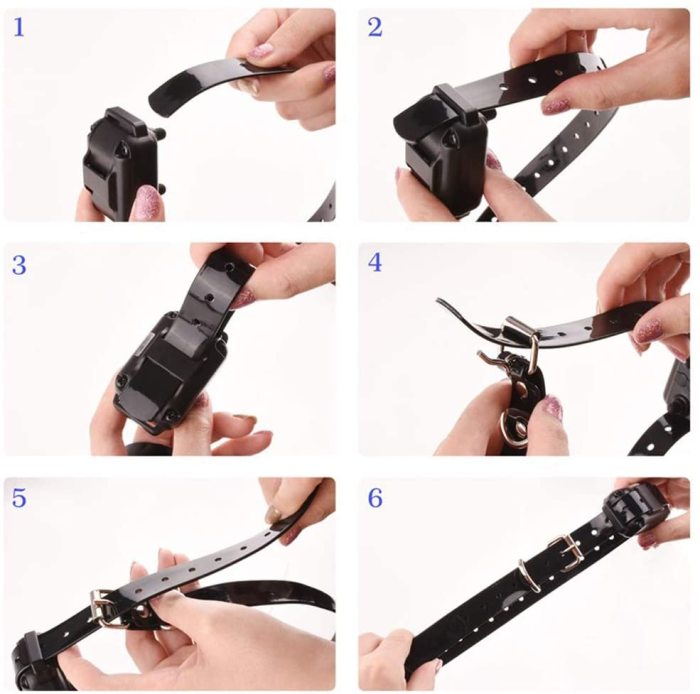 1

2

3

4

5

6