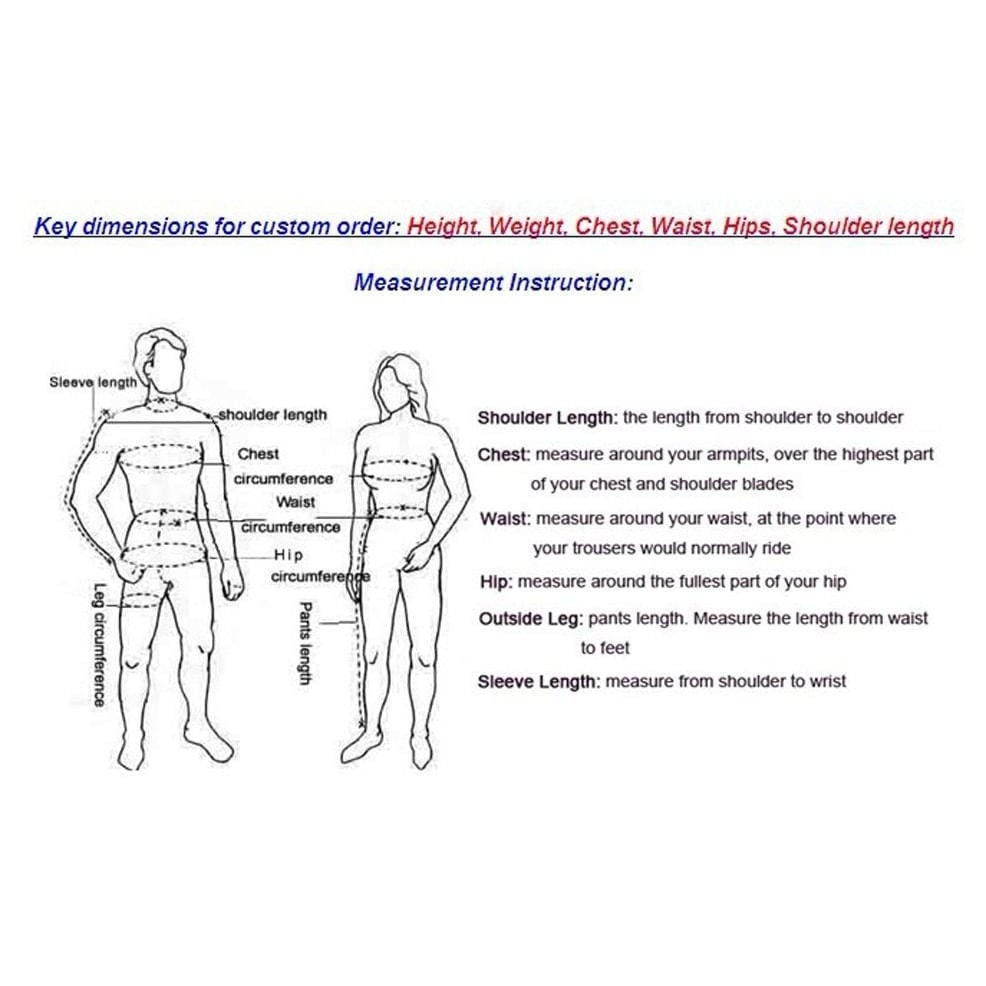 Key dimensions for custom order: Height, Weight, Chest, Waist, Hips, Shoulder length

Measurement Instruction:

Sleeve length
shoulder length
Chest circumference
Waist circumference
Hip circumference
Leg circumference
Pants length

Shoulder Length: the length from shoulder to shoulder

Chest: measure around your armpits, over the highest part of your chest and shoulder blades

Waist: measure around your waist, at the point where your trousers would normally ride

Hip: measure around the fullest part of your hip

Outside Leg: pants length. Measure the length from waist to feet

Sleeve Length: measure from shoulder to wrist