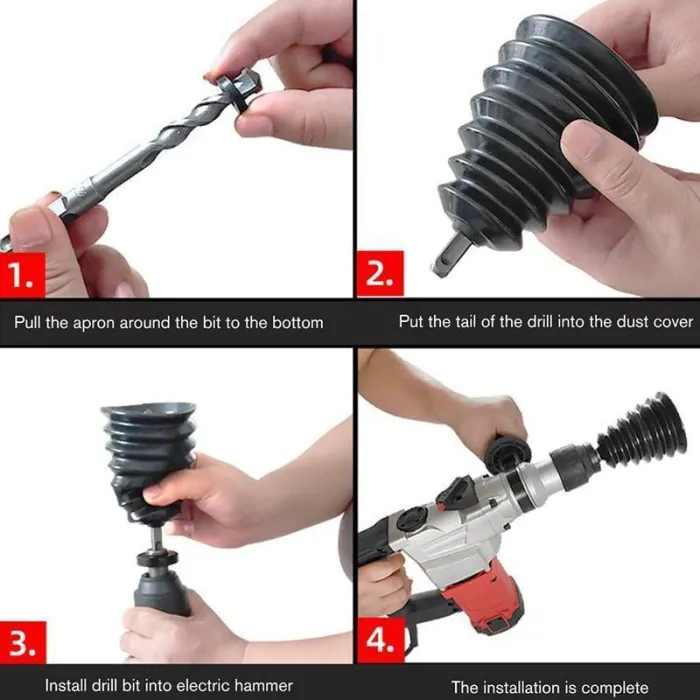 1.

Pull the apron around the bit to the bottom

2.

Put the tail of the drill into the dust cover

3.

Install drill bit into electric hammer

4.

The installation is complete