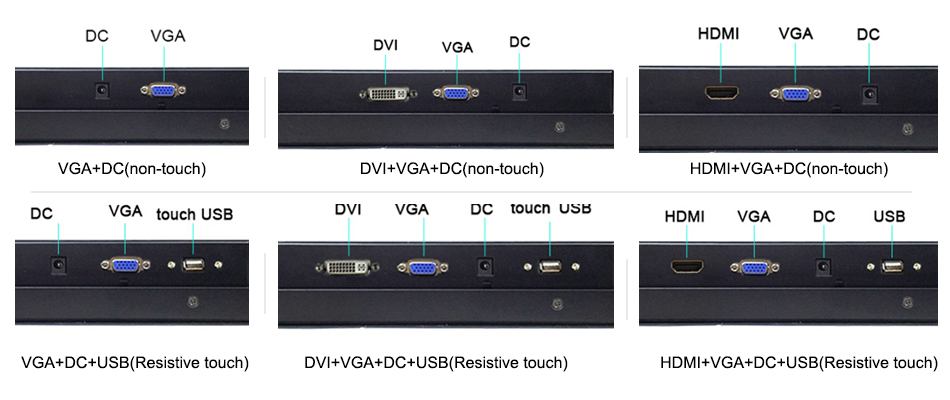 DC VGA

VGA+DC(non-touch)

DVI VGA DC

DVI+VGA+DC(non-touch)

HDMI VGA DC

HDMI+VGA+DC(non-touch)

DC VGA touch USB

VGA+DC+USB(Resistive touch)

DVI VGA DC touch USB

DVI+VGA+DC+USB(Resistive touch)

HDMI VGA DC USB

HDMI+VGA+DC+USB(Resistive touch)