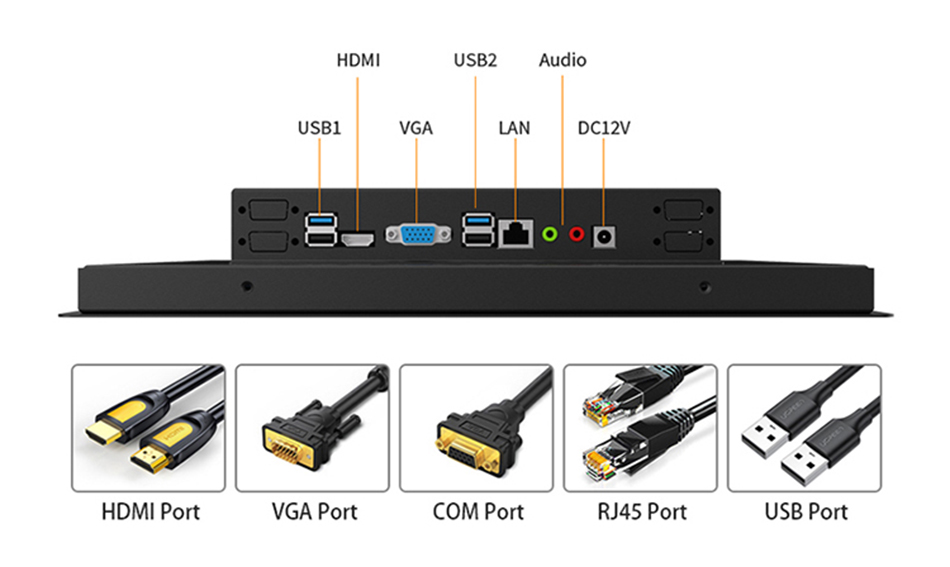 HDMI
USB2
Audio
USB1
VGA
LAN
DC12V

HDMI Port
VGA Port
COM Port
RJ45 Port
USB Port