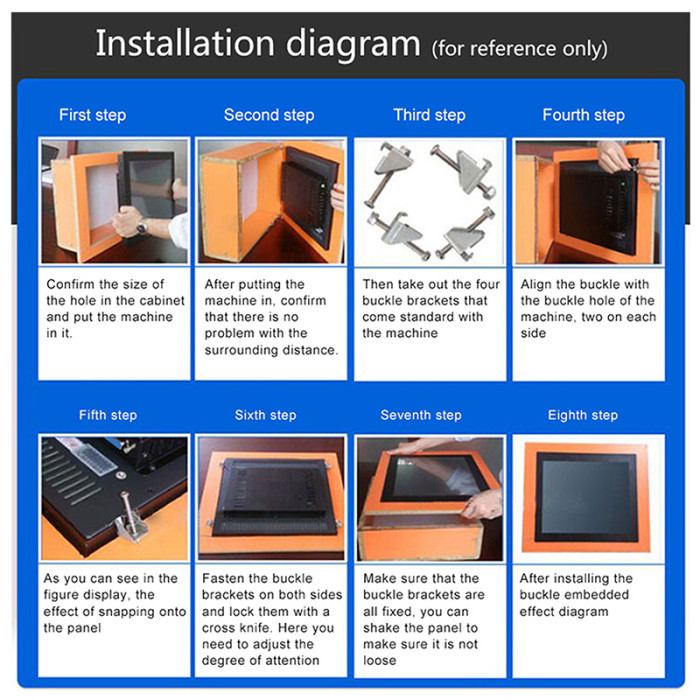 Installation diagram (for reference only)

First step

Confirm the size of the hole in the cabinet and put the machine in it.

Second step

After putting the machine in, confirm that there is no problem with the surrounding distance.

Third step

Then take out the four buckle brackets that come standard with the machine

Fourth step

Align the buckle with the buckle hole of the machine, two on each side

Fifth step

As you can see in the figure display, the effect of snapping onto the panel

Sixth step

Fasten the buckle brackets on both sides and lock them with a cross knife. Here you need to adjust the degree of attention

Seventh step

Make sure that the buckle brackets are all fixed, you can shake the panel to make sure it is not loose

Eighth step

After installing the buckle embedded effect diagram