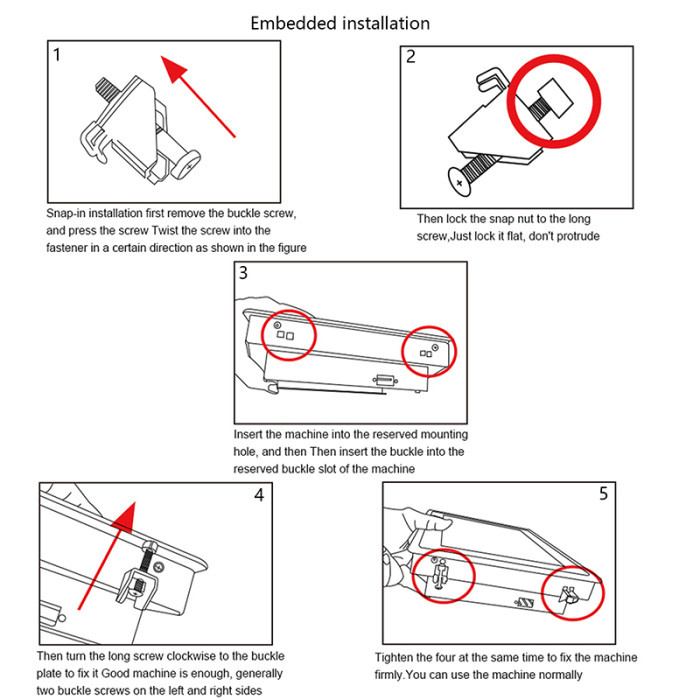 Embedded installation

1

Snap-in installation first remove the buckle screw, and press the screw Twist the screw into the fastener in a certain direction as shown in the figure

2

Then lock the snap nut to the long screw,Just lock it flat, don't protrude

3

Insert the machine into the reserved mounting hole, and then Then insert the buckle into the reserved buckle slot of the machine

4

Then turn the long screw clockwise to the buckle plate to fix it Good machine is enough, generally two buckle screws on the left and right sides

5

Tighten the four at the same time to fix the machine firmly.You can use the machine normally