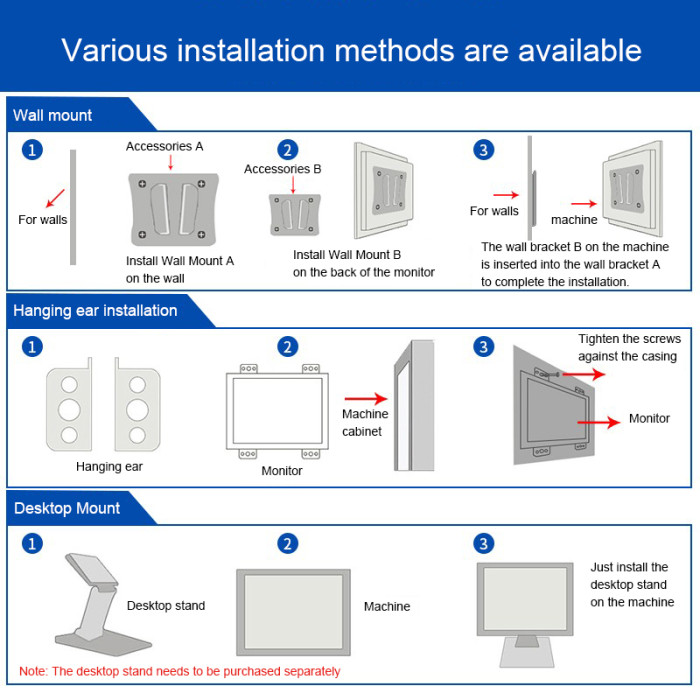 Various installation methods are available

Wall mount

1
For walls
Accessories A
Install Wall Mount A on the wall

2
Accessories B
Install Wall Mount B on the back of the monitor

3
For walls
machine
The wall bracket B on the machine is inserted into the wall bracket A to complete the installation.

Hanging ear installation

1
Hanging ear

2
Monitor
Machine cabinet

3
Tighten the screws against the casing
Monitor

Desktop Mount

1
Desktop stand

2
Machine

3
Just install the desktop stand on the machine

Note: The desktop stand needs to be purchased separately