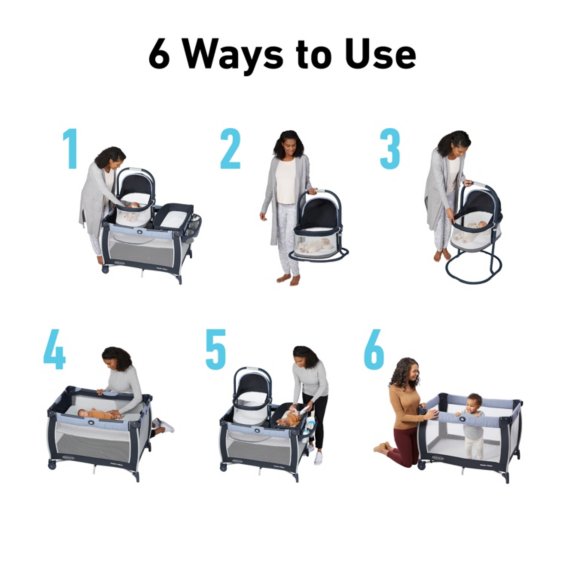 6 Ways to Use

1

2

3

4

5

6