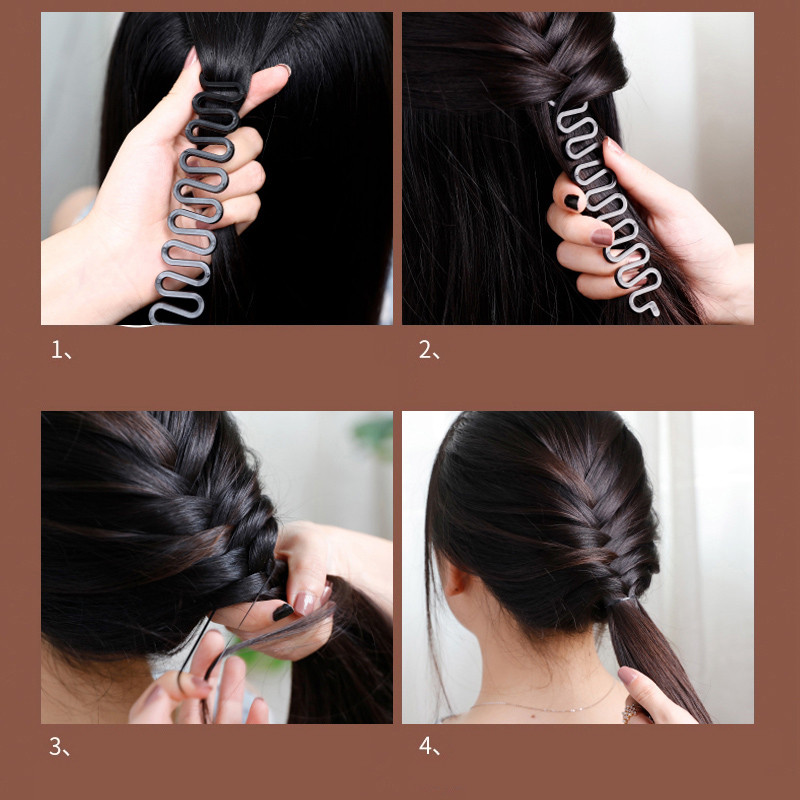 1、

2、

3、

4、