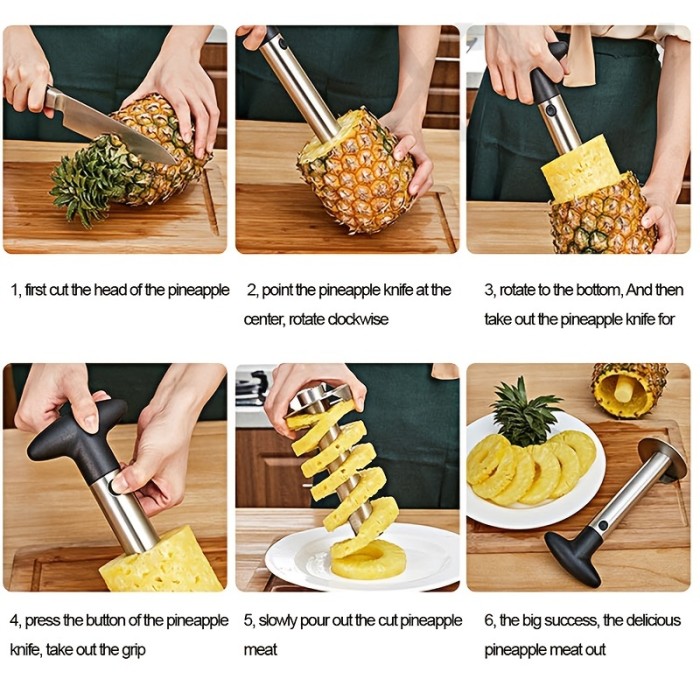 1, first cut the head of the pineapple

2, point the pineapple knife at the center, rotate clockwise

3, rotate to the bottom, And then take out the pineapple knife for

4, press the button of the pineapple knife, take out the grip

5, slowly pour out the cut pineapple meat

6, the big success, the delicious pineapple meat out