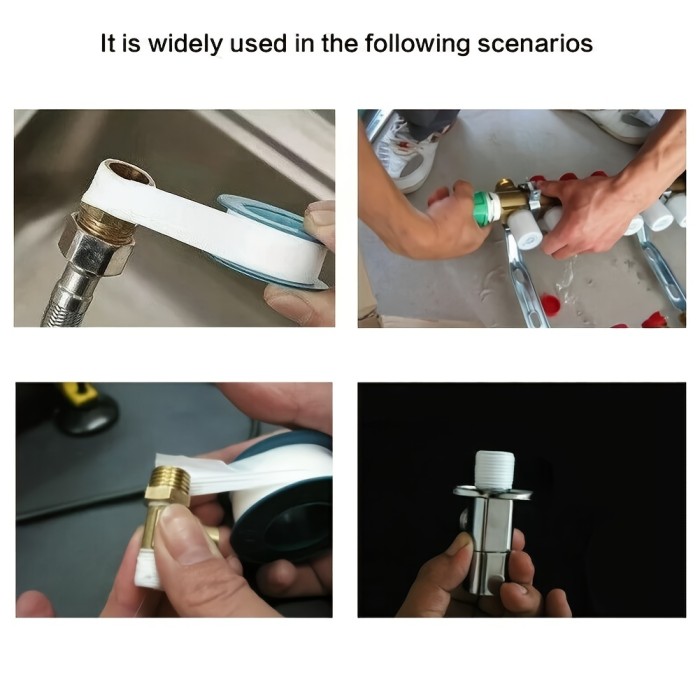 It is widely used in the following scenarios