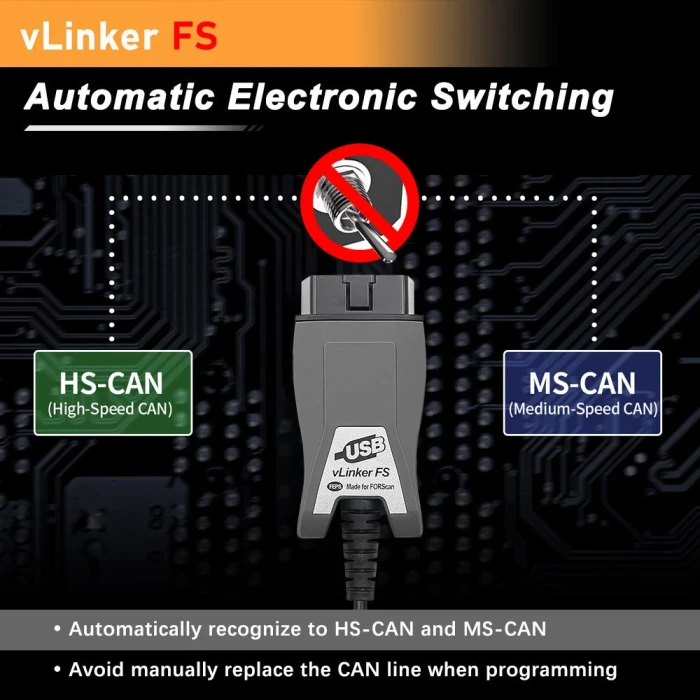 vLinker FS

Automatic Electronic Switching

HS-CAN
(High-Speed CAN)

MS-CAN
(Medium-Speed CAN)

USB
vLinker FS
FEPS Made for FORScan

• Automatically recognize to HS-CAN and MS-CAN

• Avoid manually replace the CAN line when programming