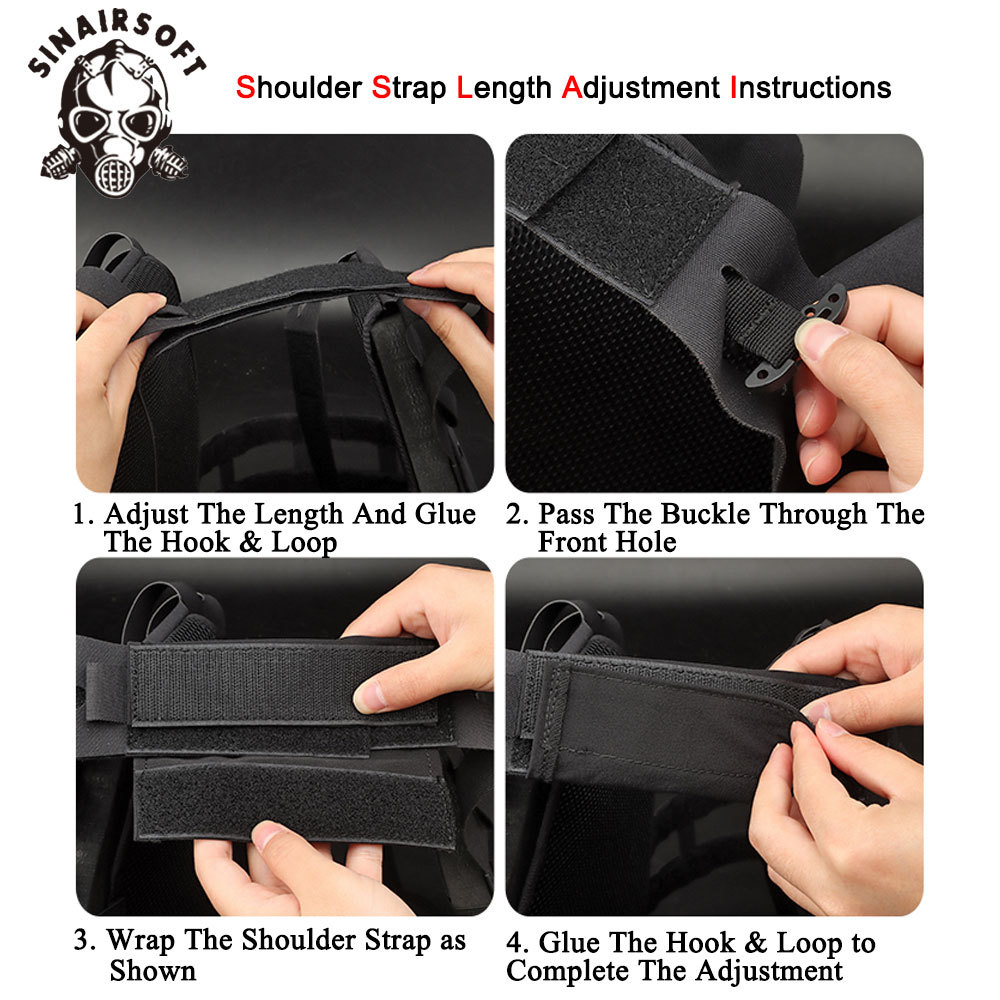 SINAIRSOFT

Shoulder Strap Length Adjustment Instructions

1. Adjust The Length And Glue The Hook & Loop

2. Pass The Buckle Through The Front Hole

3. Wrap The Shoulder Strap as Shown

4. Glue The Hook & Loop to Complete The Adjustment