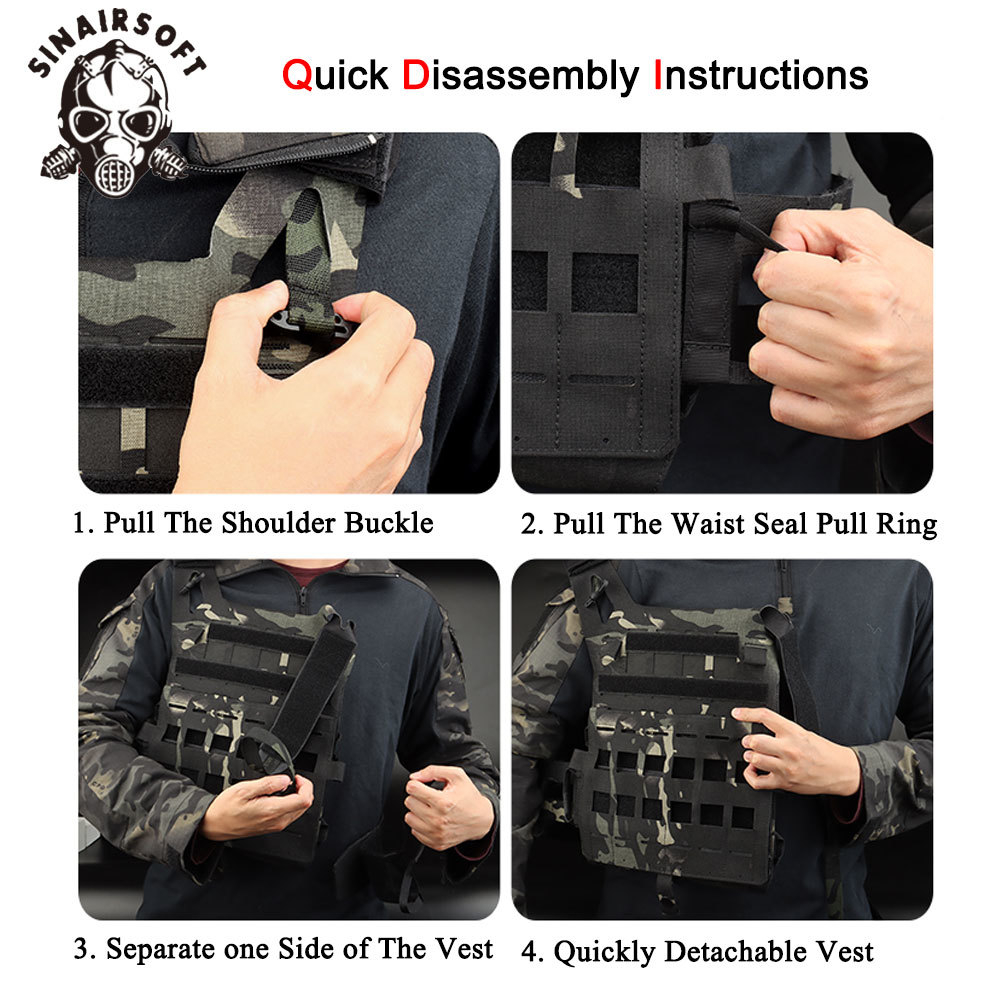 SINAIRSOFT

Quick Disassembly Instructions

1. Pull The Shoulder Buckle

2. Pull The Waist Seal Pull Ring

3. Separate one Side of The Vest

4. Quickly Detachable Vest