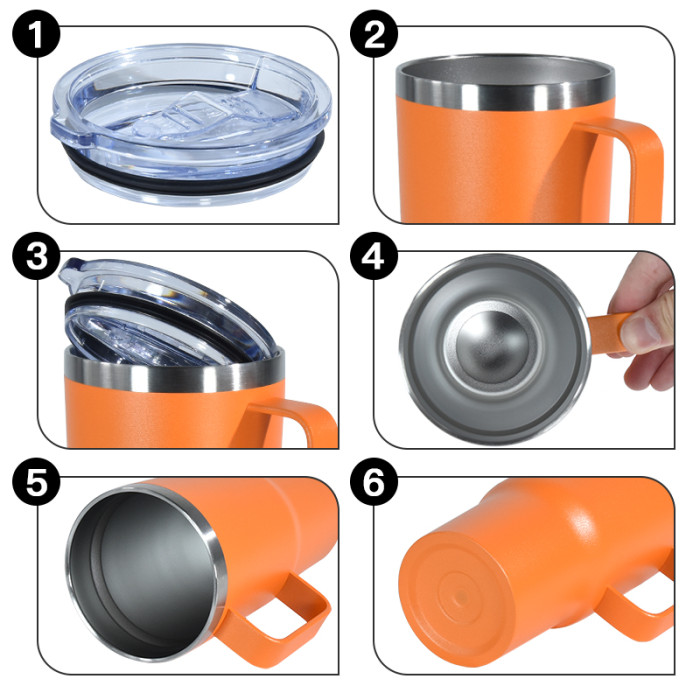 1
2
3
4
5
6