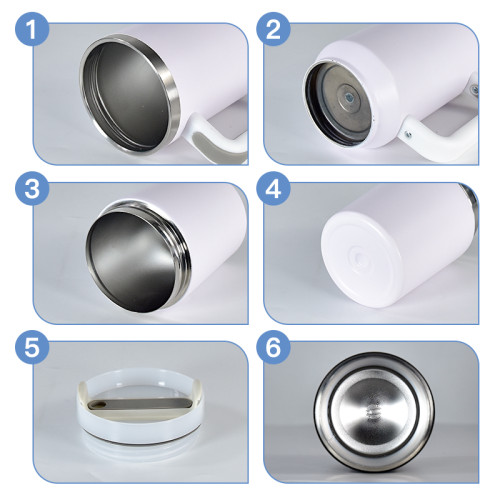 1

2

3

4

5

6