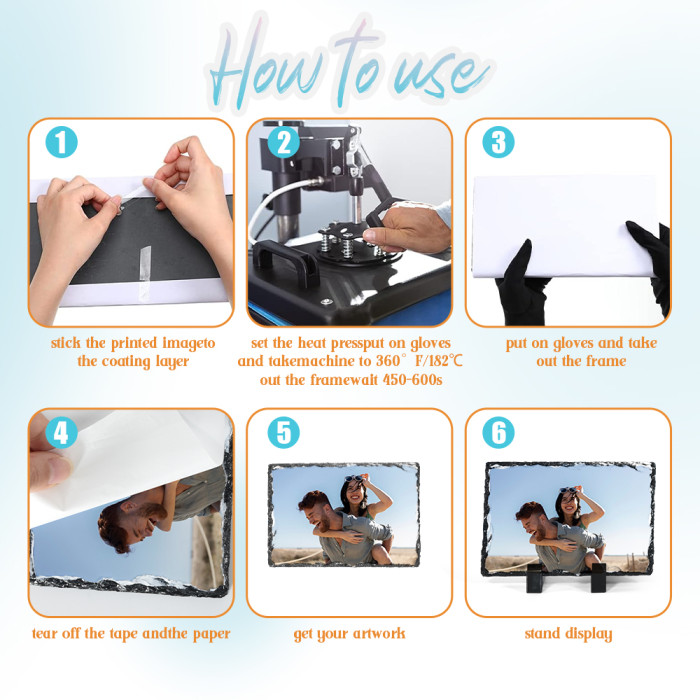 How to use

1
stick the printed imageto the coating layer

2
set the heat pressput on gloves and takemachine to 360° F/182°C out the framewait 450-600s

3
put on gloves and take out the frame

4
tear off the tape andthe paper

5
get your artwork

6
stand display