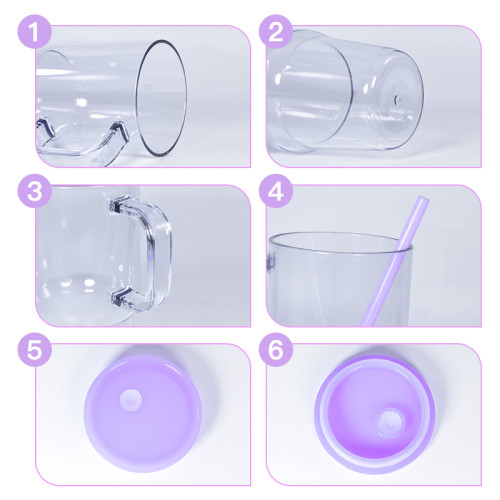 1

2

3

4

5

6