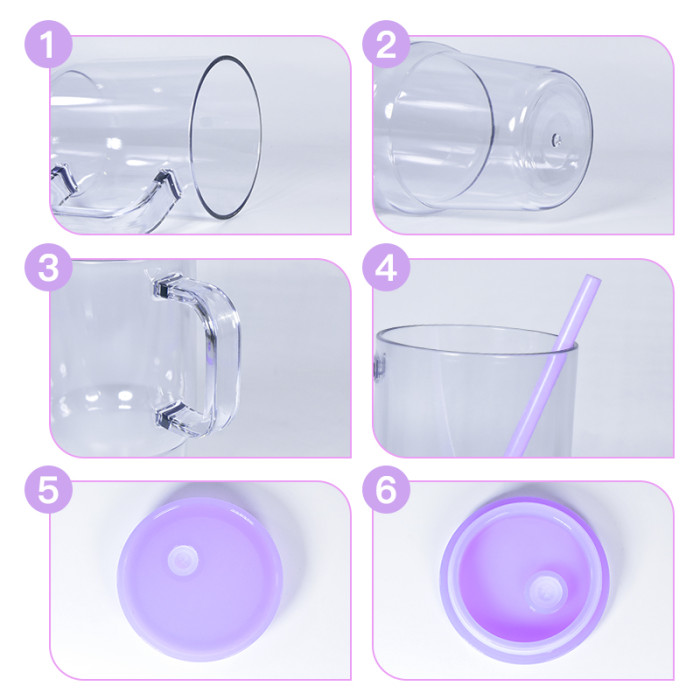 1

2

3

4

5

6