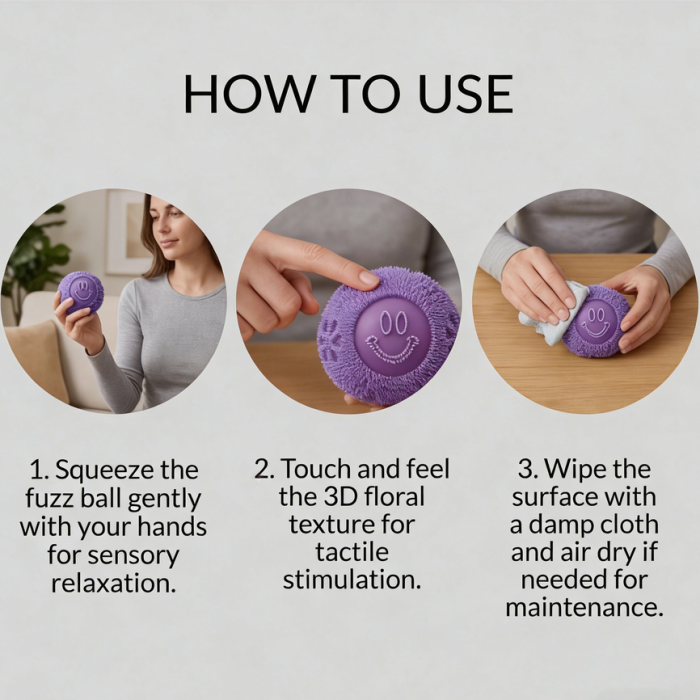 HOW TO USE

1. Squeeze the fuzz ball gently with your hands for sensory relaxation.

2. Touch and feel the 3D floral texture for tactile stimulation.

3. Wipe the surface with a damp cloth and air dry if needed for maintenance.