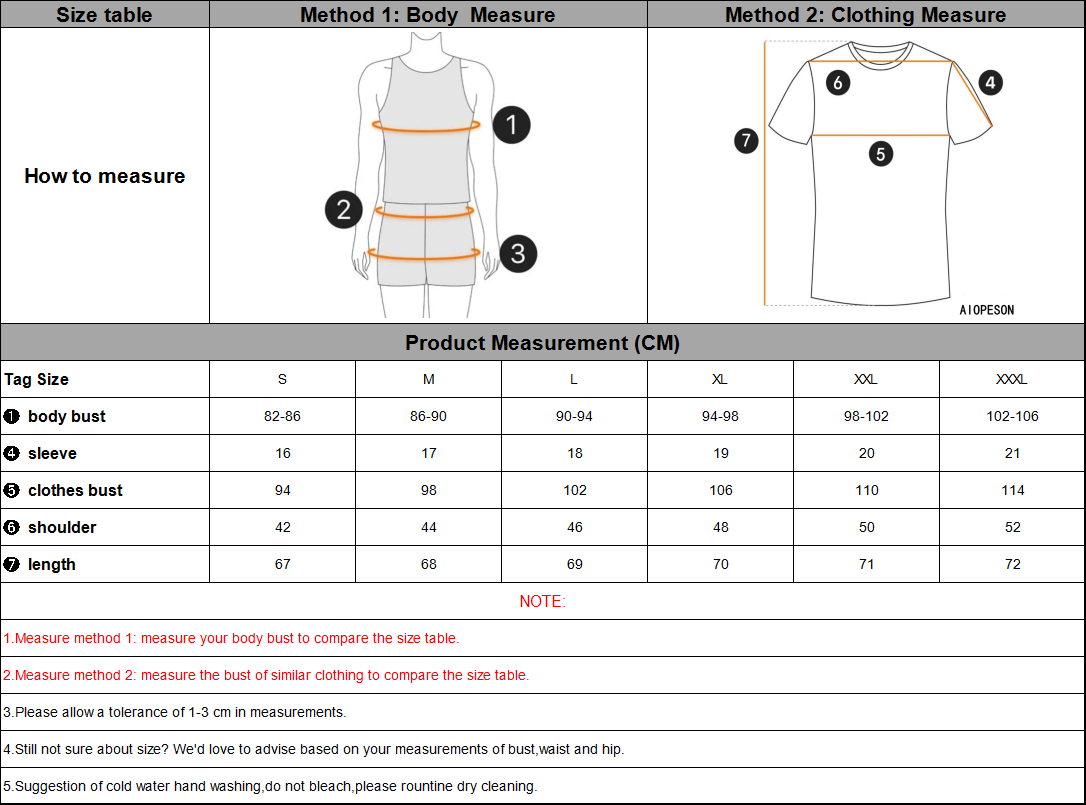 | Size table | Method 1: Body Measure | Method 2: Clothing Measure |
|---|---|---|
| How to measure | 1 2 3 | 6 4 7 5 AIOPESON |

Product Measurement (CM)

| Tag Size | S | M | L | XL | XXL | XXXL |
|---|---|---|---|---|---|---|
| ❶ body bust | 82-86 | 86-90 | 90-94 | 94-98 | 98-102 | 102-106 |
| ❹ sleeve | 16 | 17 | 18 | 19 | 20 | 21 |
| ❺ clothes bust | 94 | 98 | 102 | 106 | 110 | 114 |
| ❻ shoulder | 42 | 44 | 46 | 48 | 50 | 52 |
| ❼ length | 67 | 68 | 69 | 70 | 71 | 72 |

NOTE:

1.Measure method 1: measure your body bust to compare the size table.

2.Measure method 2: measure the bust of similar clothing to compare the size table.

3.Please allow a tolerance of 1-3 cm in measurements.

4.Still not sure about size? We'd love to advise based on your measurements of bust,waist and hip.

5.Suggestion of cold water hand washing,do not bleach,please rountine dry cleaning.