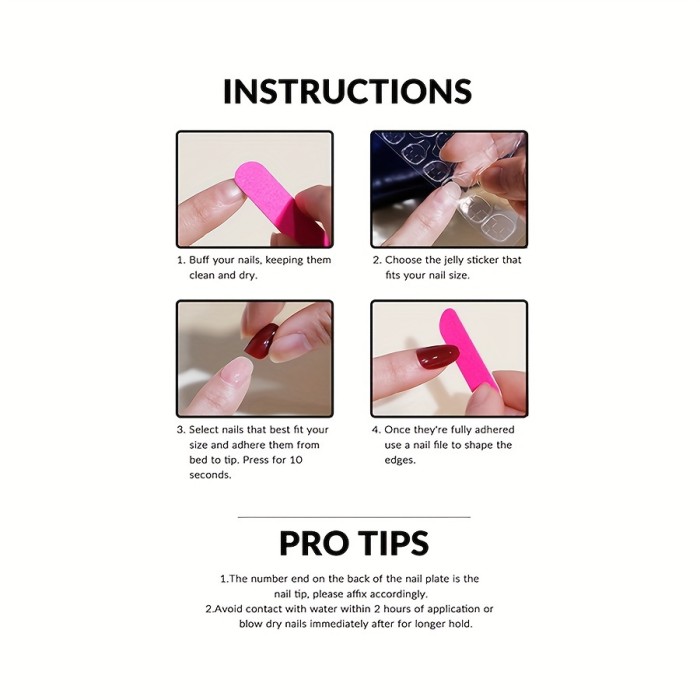 INSTRUCTIONS

1. Buff your nails, keeping them clean and dry.

2. Choose the jelly sticker that fits your nail size.

3. Select nails that best fit your size and adhere them from bed to tip. Press for 10 seconds.

4. Once they're fully adhered use a nail file to shape the edges.

PRO TIPS

1.The number end on the back of the nail plate is the nail tip, please affix accordingly.
2.Avoid contact with water within 2 hours of application or blow dry nails immediately after for longer hold.