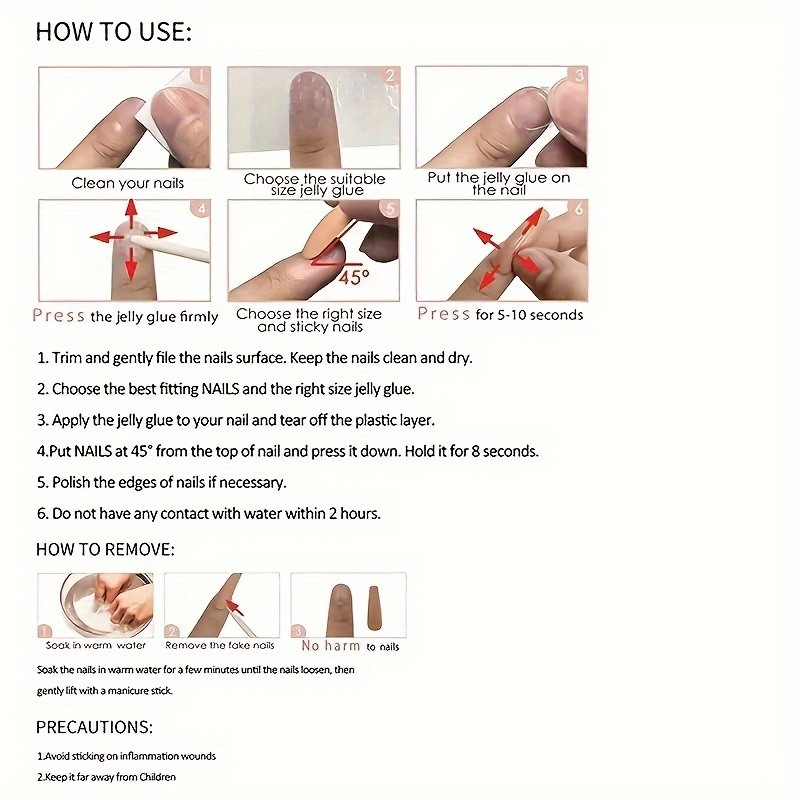 HOW TO USE:

1
Clean your nails

2
Choose the suitable size jelly glue

3
Put the jelly glue on the nail

4
Press the jelly glue firmly

5
45°
Choose the right size and sticky nails

6
Press for 5-10 seconds

1. Trim and gently file the nails surface. Keep the nails clean and dry.

2. Choose the best fitting NAILS and the right size jelly glue.

3. Apply the jelly glue to your nail and tear off the plastic layer.

4.Put NAILS at 45° from the top of nail and press it down. Hold it for 8 seconds.

5. Polish the edges of nails if necessary.

6. Do not have any contact with water within 2 hours.

HOW TO REMOVE:

1
Soak in warm water

2
Remove the fake nails

3
No harm to nails

Soak the nails in warm water for a few minutes until the nails loosen, then gently lift with a manicure stick.

PRECAUTIONS:

1.Avoid sticking on inflammation wounds

2.Keep it far away from Children