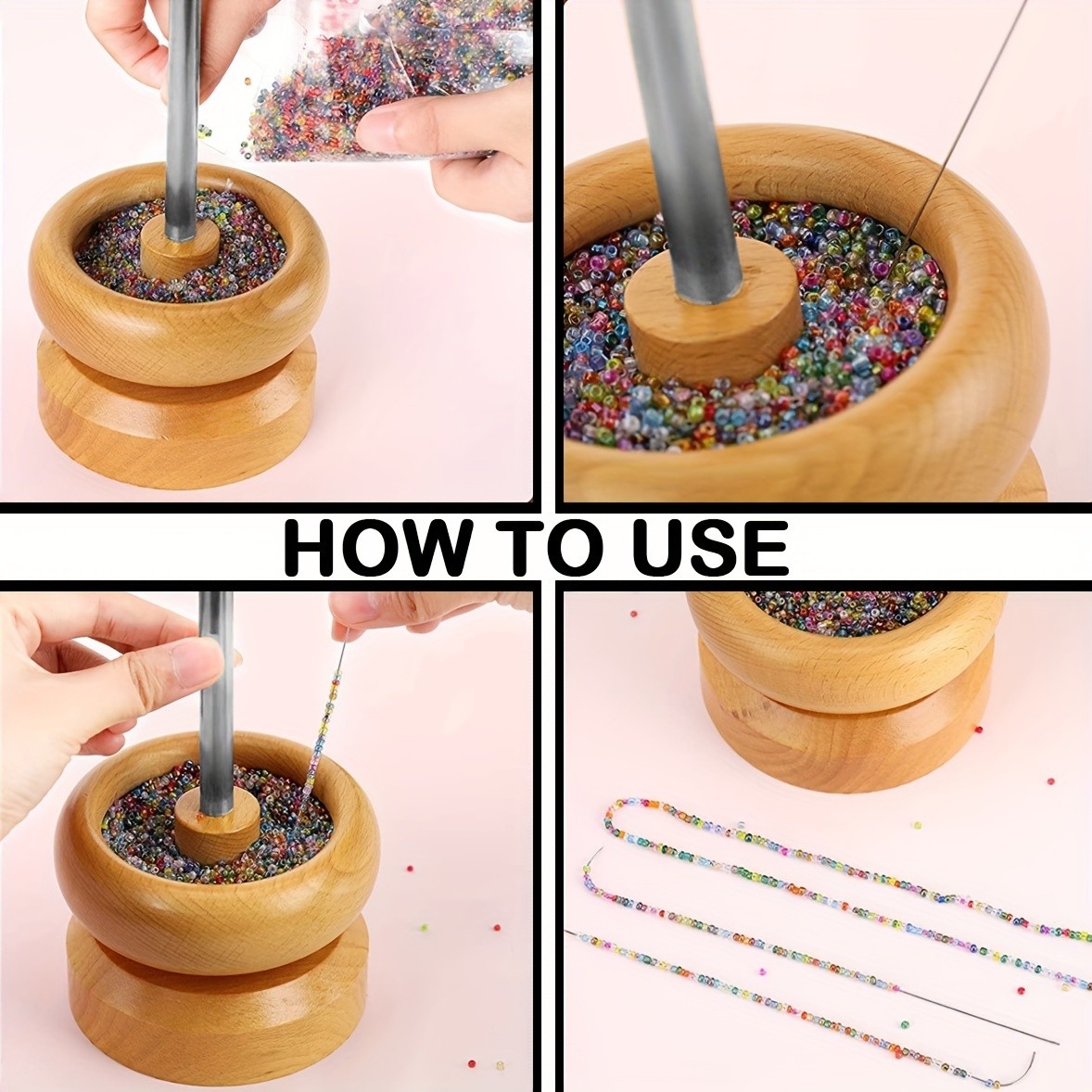 HOW TO USE