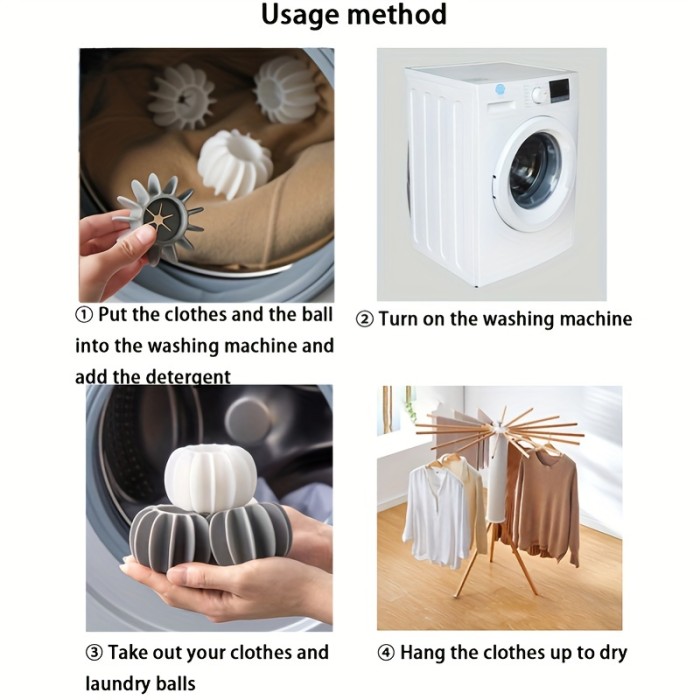 Usage method

① Put the clothes and the ball into the washing machine and add the detergent

② Turn on the washing machine

③ Take out your clothes and laundry balls

④ Hang the clothes up to dry