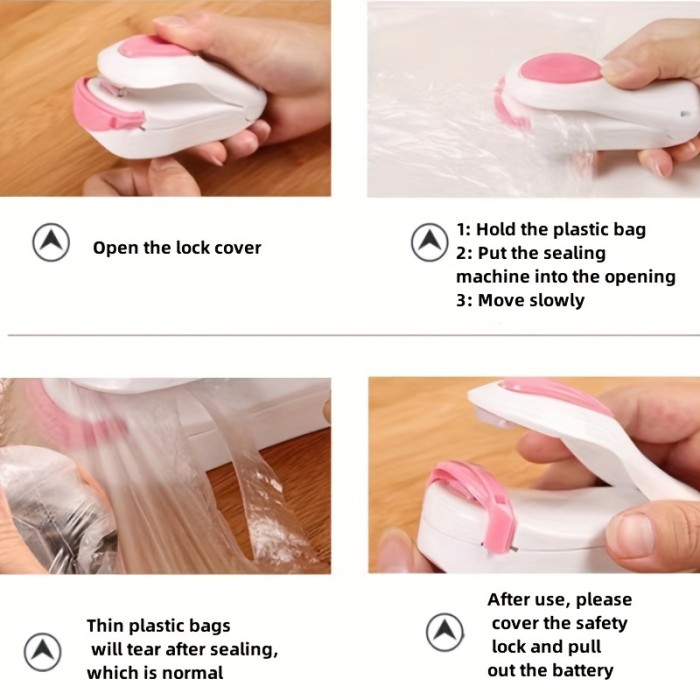 Open the lock cover

1: Hold the plastic bag
2: Put the sealing machine into the opening
3: Move slowly

Thin plastic bags will tear after sealing, which is normal

After use, please cover the safety lock and pull out the battery