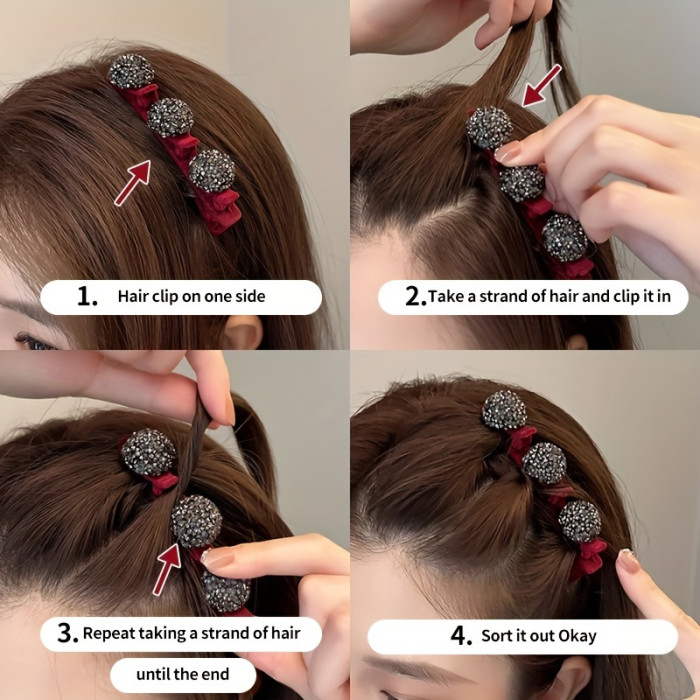 1. Hair clip on one side

2. Take a strand of hair and clip it in

3. Repeat taking a strand of hair until the end

4. Sort it out Okay