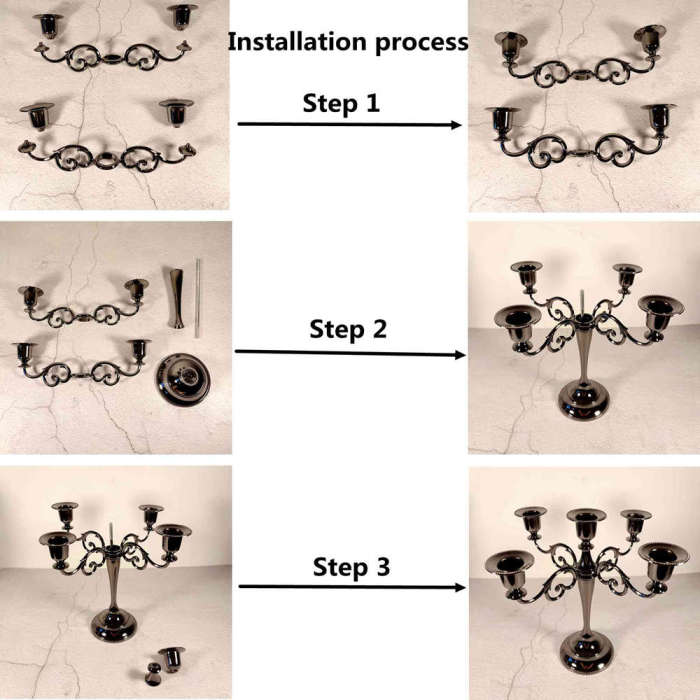 Installation process

Step 1

Step 2

Step 3