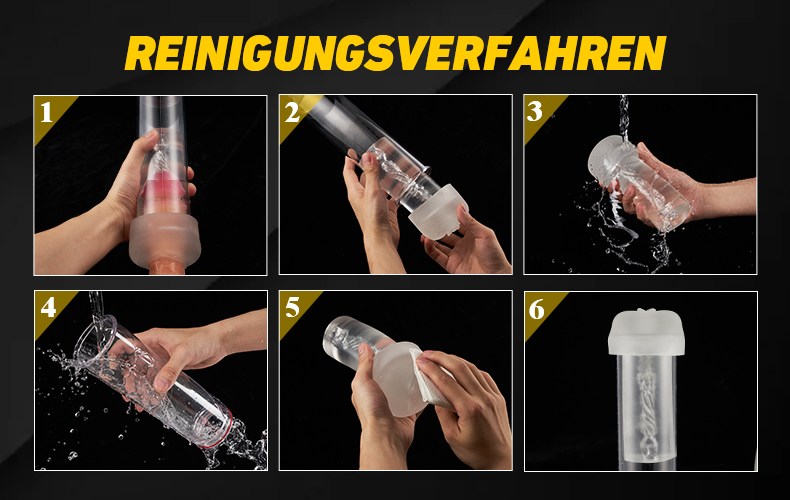 REINIGUNGSVERFAHREN

1

2

3

4

5

6