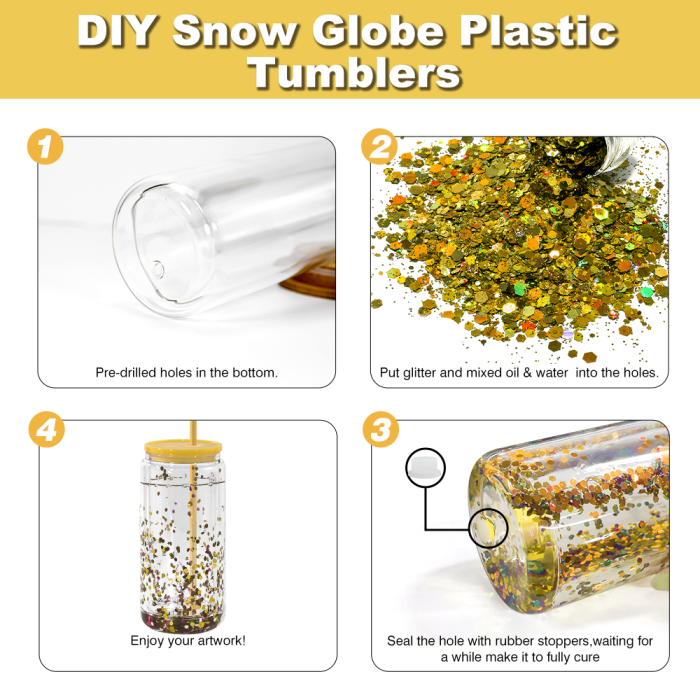 DIY Snow Globe Plastic Tumblers

1

Pre-drilled holes in the bottom.

2

Put glitter and mixed oil & water into the holes.

4

Enjoy your artwork!

3

Seal the hole with rubber stoppers,waiting for a while make it to fully cure