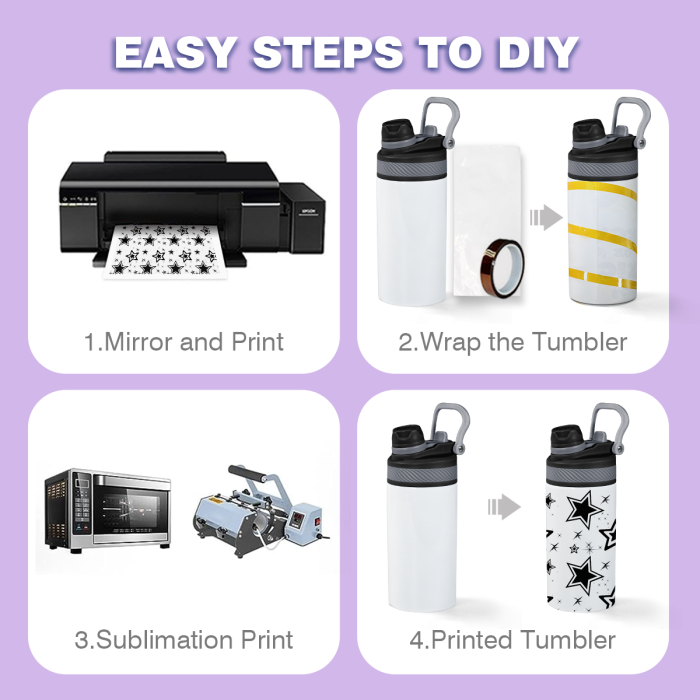 EASY STEPS TO DIY

EPSON

1.Mirror and Print

2.Wrap the Tumbler

3.Sublimation Print

4.Printed Tumbler