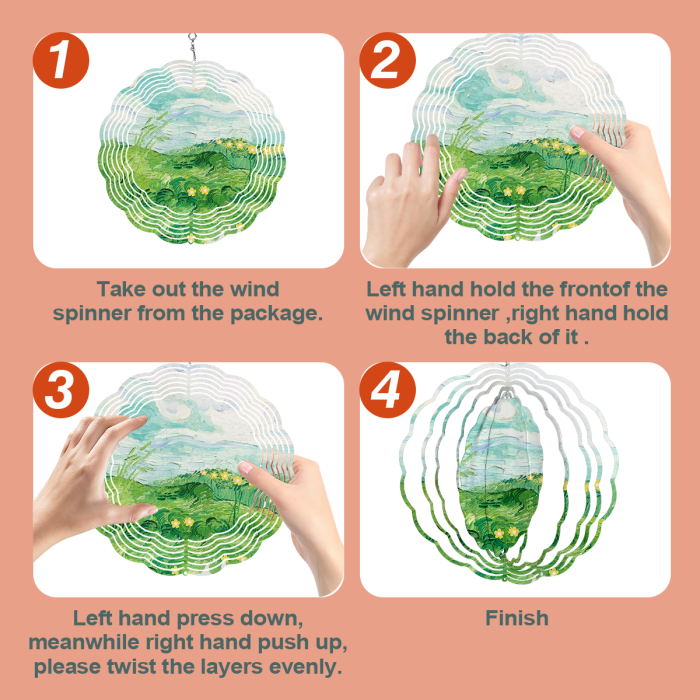 1

Take out the wind spinner from the package.

2

Left hand hold the frontof the wind spinner ,right hand hold the back of it .

3

Left hand press down, meanwhile right hand push up, please twist the layers evenly.

4

Finish