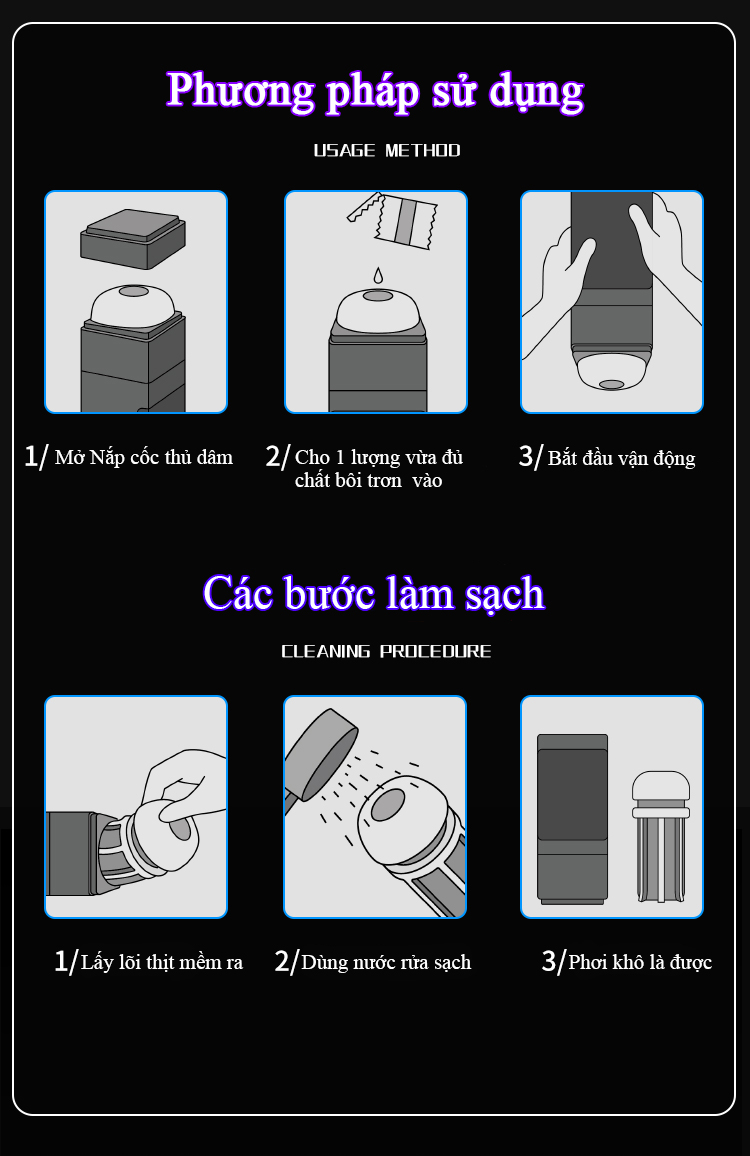 Phương pháp sử dụng

USAGE METHOD

1/ Mở Nắp cốc thủ dâm

2/ Cho 1 lượng vừa đủ chất bôi trơn vào

3/ Bắt đầu vận động

Các bước làm sạch

CLEANING PROCEDURE

1/ Lấy lõi thịt mềm ra

2/ Dùng nước rửa sạch

3/ Phơi khô là được