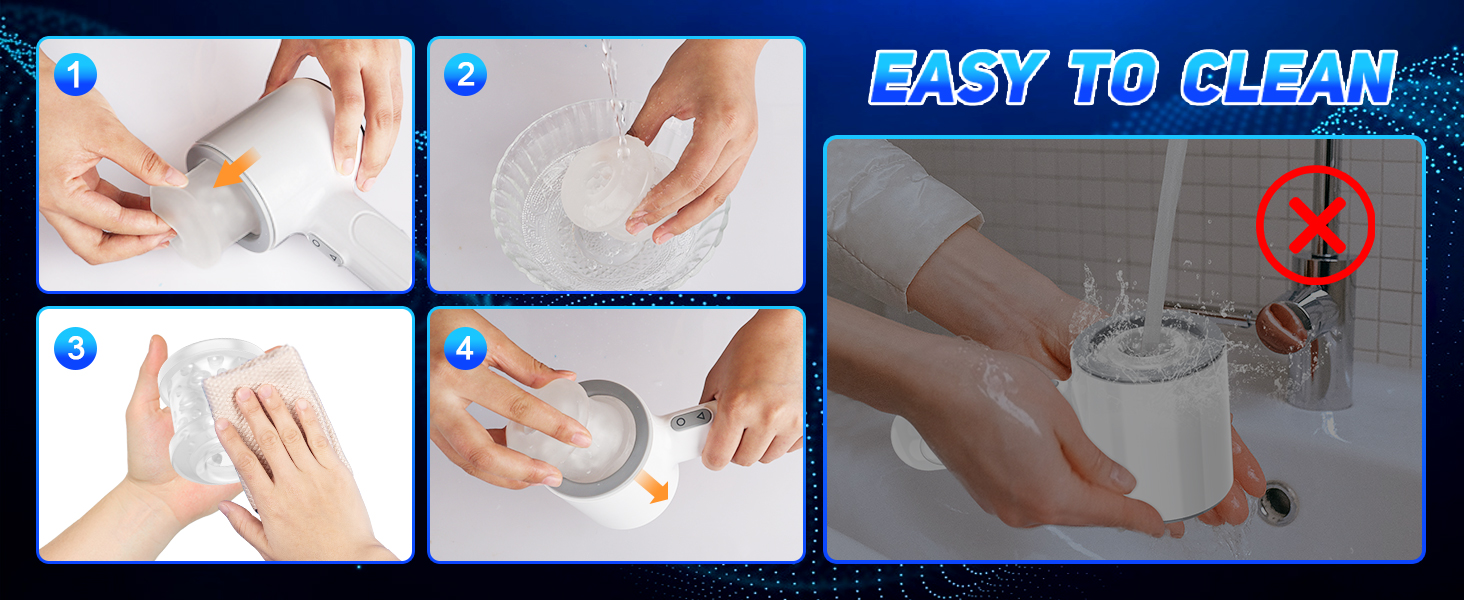 1

2

3

4

EASY TO CLEAN