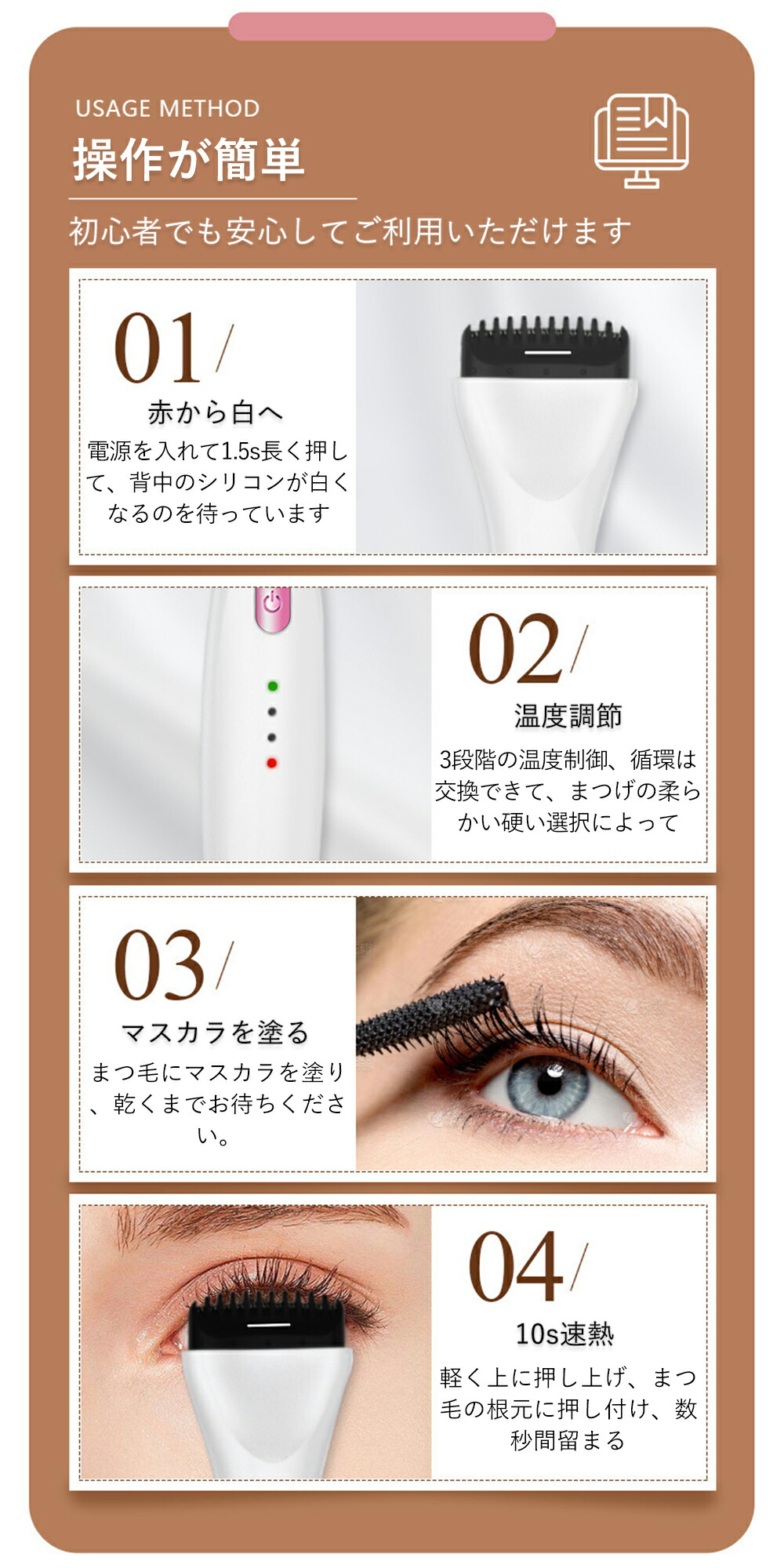 USAGE METHOD
操作が簡単

初心者でも安心してご利用いただけます

01/
赤から白へ
電源を入れて1.5s長く押して、背中のシリコンが白くなるのを待っています

02/
温度調節
3段階の温度制御、循環は交換できて、まつげの柔らかい硬い選択によって

03/
マスカラを塗る
まつ毛にマスカラを塗り、乾くまでお待ちください。

04/
10s速熱
軽く上に押し上げ、まつ毛の根元に押し付け、数秒間留まる