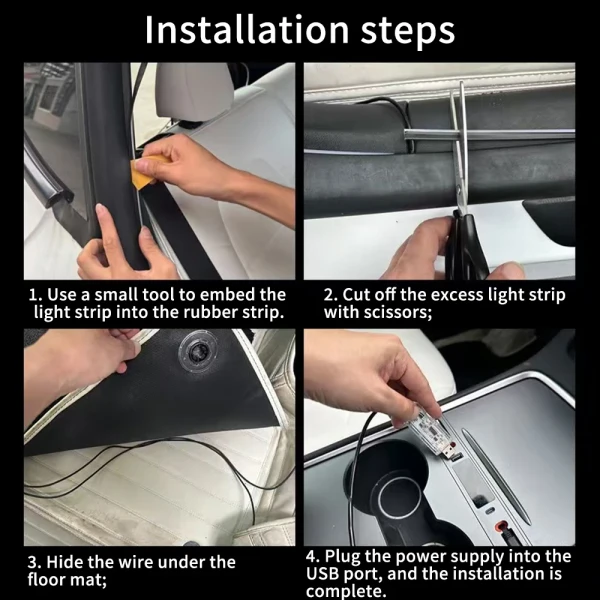 Installation steps

1. Use a small tool to embed the light strip into the rubber strip.

2. Cut off the excess light strip with scissors;

3. Hide the wire under the floor mat;

4. Plug the power supply into the USB port, and the installation is complete.