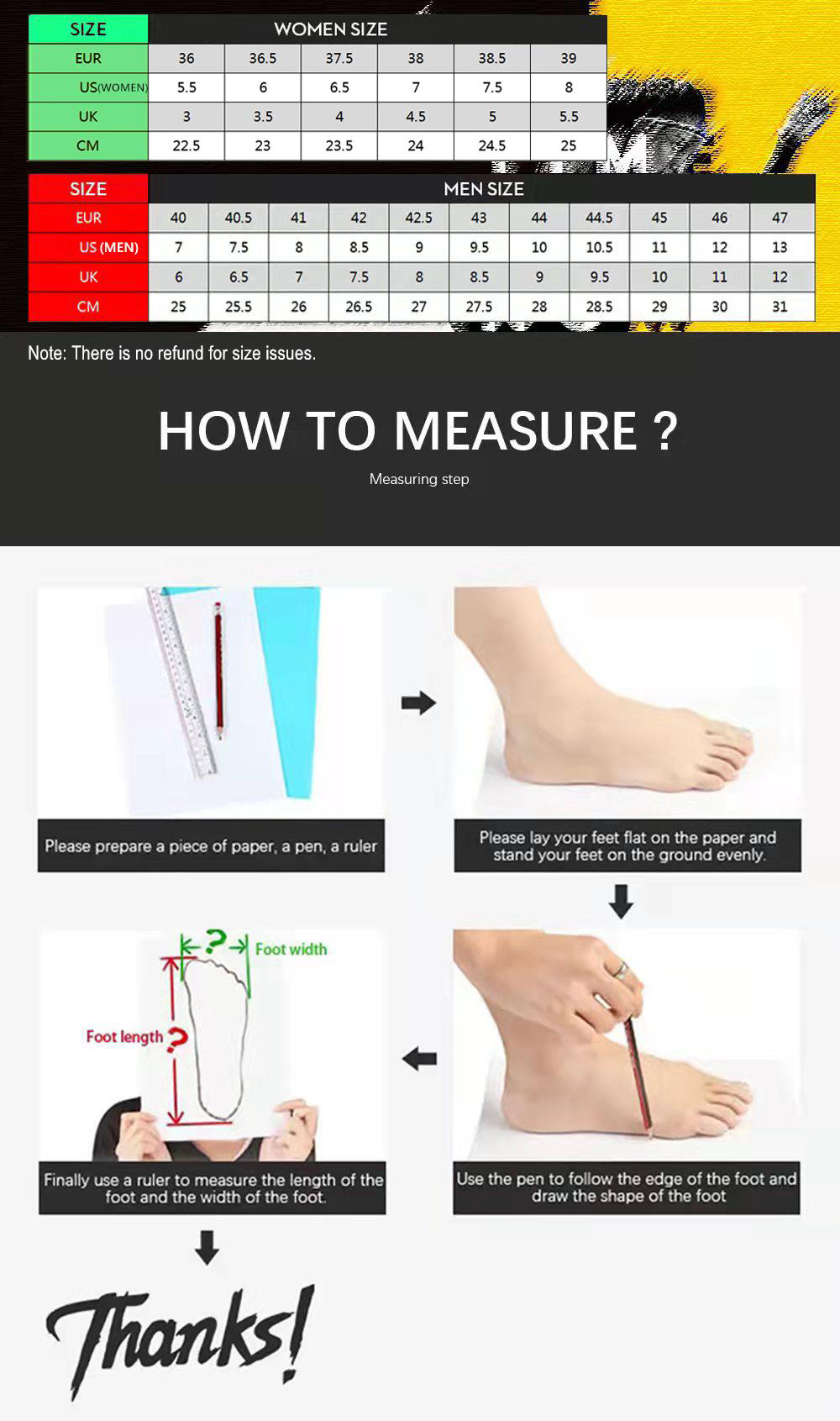 | SIZE | WOMEN SIZE | | | | | |
|---|---|---|---|---|---|---|
| EUR | 36 | 36.5 | 37.5 | 38 | 38.5 | 39 |
| US(WOMEN) | 5.5 | 6 | 6.5 | 7 | 7.5 | 8 |
| UK | 3 | 3.5 | 4 | 4.5 | 5 | 5.5 |
| CM | 22.5 | 23 | 23.5 | 24 | 24.5 | 25 |

| SIZE | MEN SIZE | | | | | | | | | | |
|---|---|---|---|---|---|---|---|---|---|---|---|
| EUR | 40 | 40.5 | 41 | 42 | 42.5 | 43 | 44 | 44.5 | 45 | 46 | 47 |
| US (MEN) | 7 | 7.5 | 8 | 8.5 | 9 | 9.5 | 10 | 10.5 | 11 | 12 | 13 |
| UK | 6 | 6.5 | 7 | 7.5 | 8 | 8.5 | 9 | 9.5 | 10 | 11 | 12 |
| CM | 25 | 25.5 | 26 | 26.5 | 27 | 27.5 | 28 | 28.5 | 29 | 30 | 31 |

Note: There is no refund for size issues.

HOW TO MEASURE ?

Measuring step

Please prepare a piece of paper, a pen, a ruler

Please lay your feet flat on the paper and stand your feet on the ground evenly.

Use the pen to follow the edge of the foot and draw the shape of the foot

? Foot width

Foot length ?

Finally use a ruler to measure the length of the foot and the width of the foot.

Thanks!